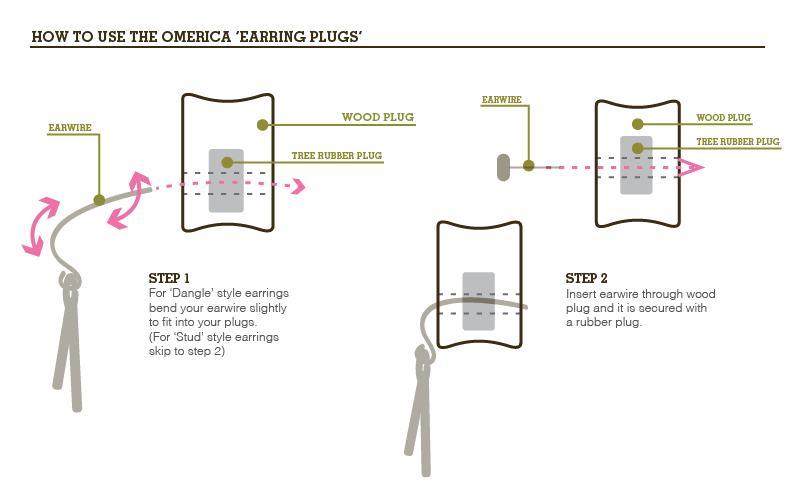 HOW TO USE THE OMERICA 'EARRING PLUGS'

EARWIRE

WOOD PLUG

TREE RUBBER PLUG

STEP 1
For 'Dangle' style earrings bend your earwire slightly to fit into your plugs. (For 'Stud' style earrings skip to step 2)

EARWIRE

WOOD PLUG

TREE RUBBER PLUG

STEP 2
Insert earwire through wood plug and it is secured with a rubber plug.